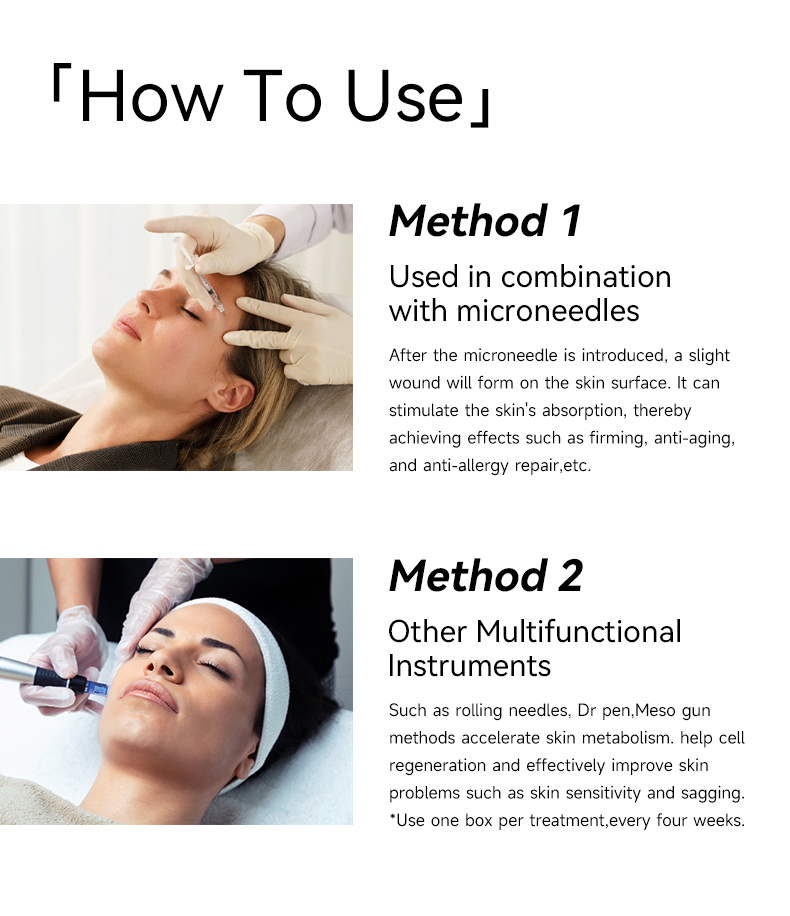 「How To Use」

Method 1

Used in combination with microneedles

After the microneedle is introduced, a slight wound will form on the skin surface. It can stimulate the skin's absorption, thereby achieving effects such as firming, anti-aging, and anti-allergy repair,etc.

Method 2

Other Multifunctional Instruments

Such as rolling needles, Dr pen,Meso gun methods accelerate skin metabolism. help cell regeneration and effectively improve skin problems such as skin sensitivity and sagging. *Use one box per treatment,every four weeks.